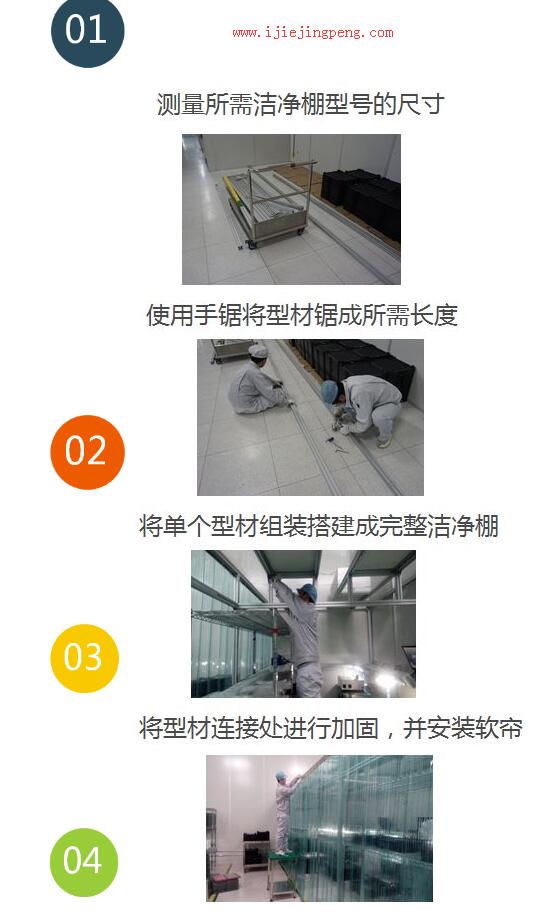 01

www.ijiejingpeng.com

测量所需洁净棚型号的尺寸

使用手锯将型材锯成所需长度

02

将单个型材组装搭建成完整洁净棚

03

将型材连接处进行加固，并安装软帘

04